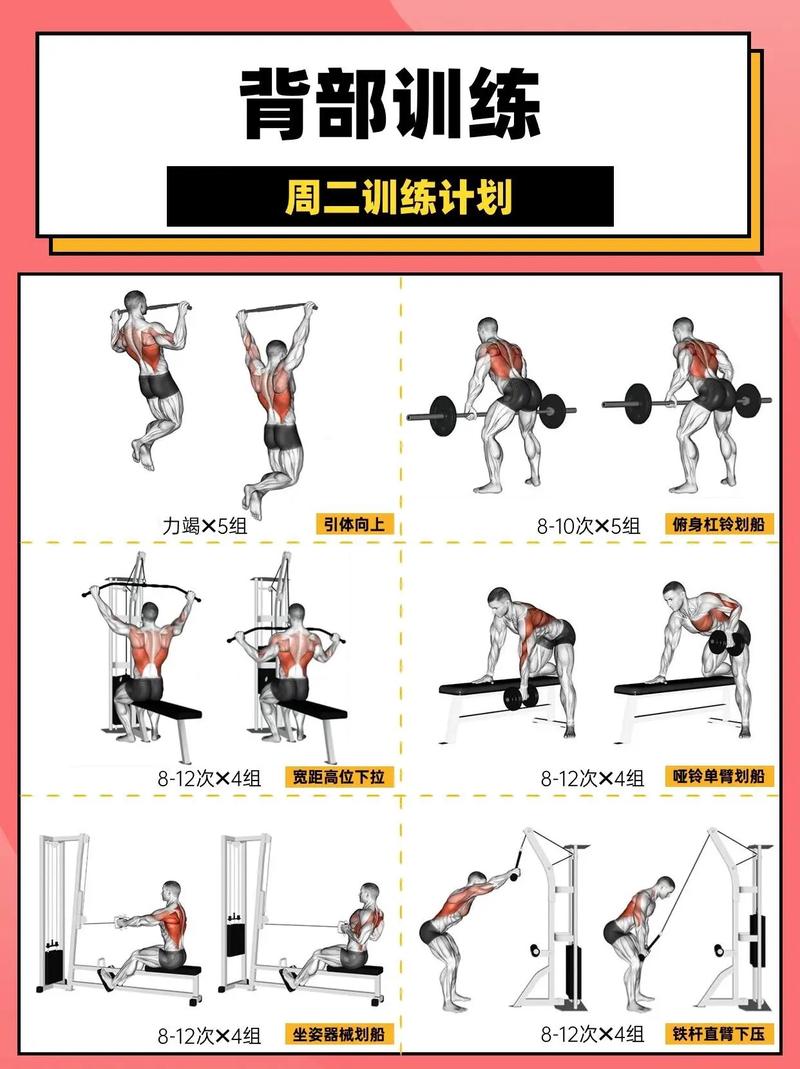 背部训练

周二训练计划

力竭×5组 引体向上

8-10次×5组 俯身杠铃划船

8-12次×4组 宽距高位下拉

8-12次×4组 哑铃单臂划船

8-12次×4组 坐姿器械划船

8-12次×4组 铁杆直臂下压