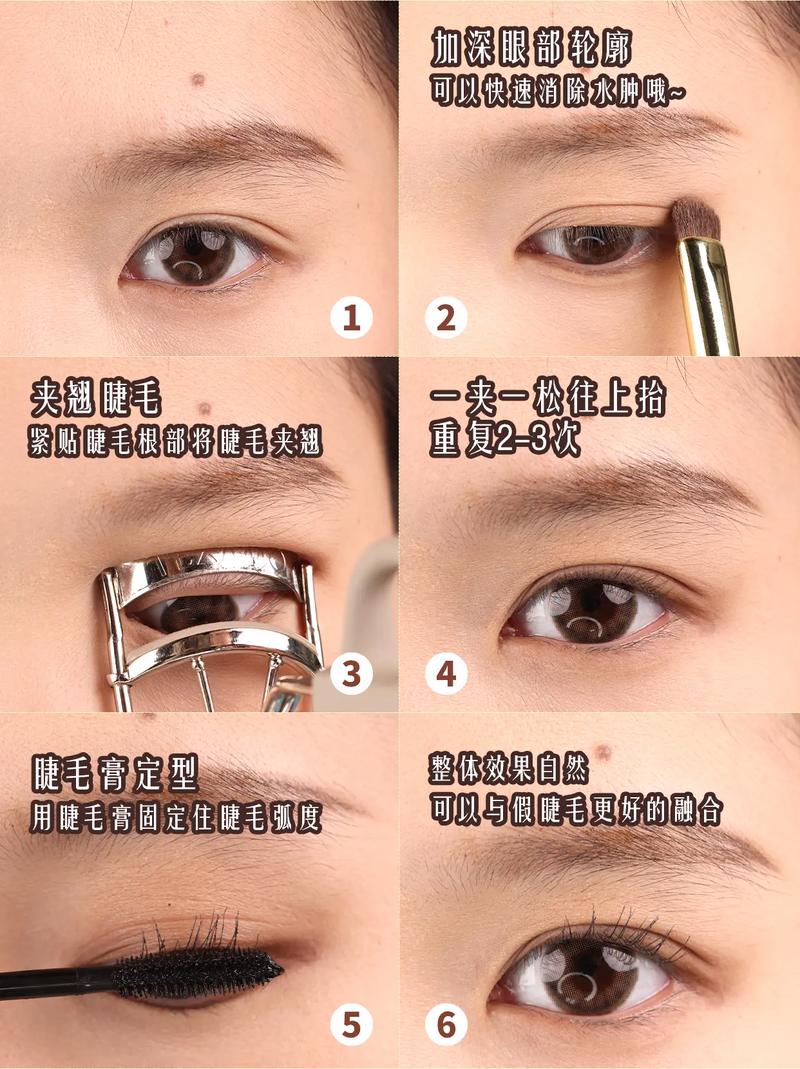 1

加深眼部轮廓
可以快速消除水肿哦~

2

夹翘睫毛
紧贴睫毛根部将睫毛夹翘

3

一夹一松往上抬
重复2-3次

4

睫毛膏定型
用睫毛膏固定住睫毛弧度

5

整体效果自然
可以与假睫毛更好的融合

6