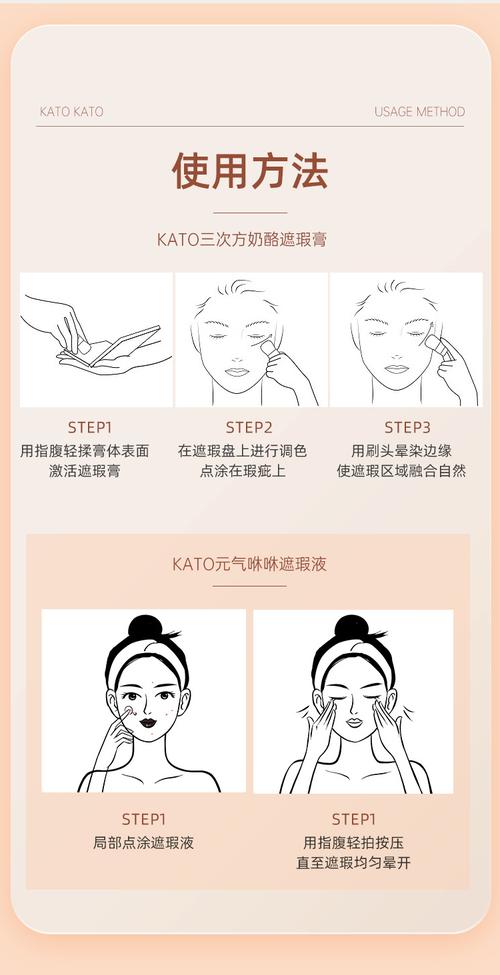 KATO KATO

USAGE METHOD

使用方法

KATO三次方奶酪遮瑕膏

STEP1
用指腹轻揉膏体表面
激活遮瑕膏

STEP2
在遮瑕盘上进行调色
点涂在瑕疵上

STEP3
用刷头晕染边缘
使遮瑕区域融合自然

KATO元气咻咻遮瑕液

STEP1
局部点涂遮瑕液

STEP1
用指腹轻拍按压
直至遮瑕均匀晕开