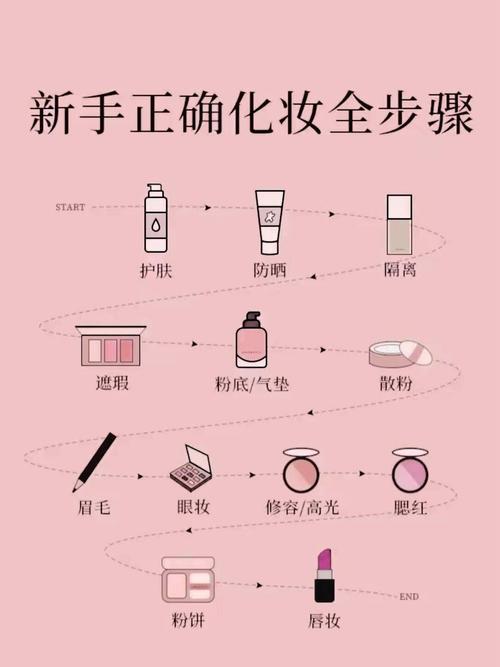 新手正确化妆全步骤

START

护肤

防晒

隔离

遮瑕

粉底/气垫

散粉

眉毛

眼妆

修容/高光

腮红

粉饼

唇妆

END