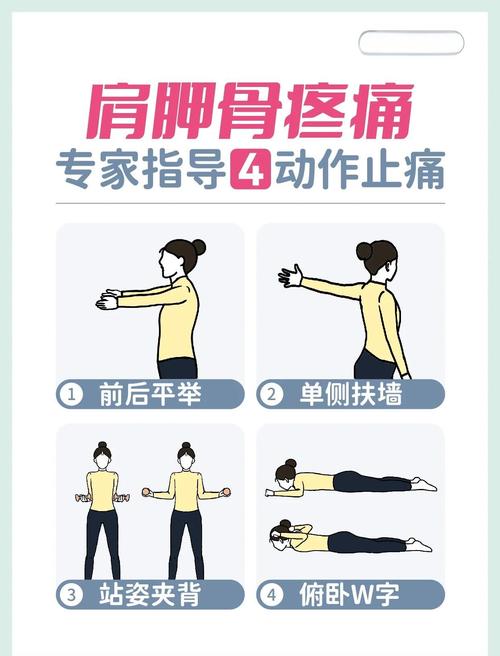 肩胛骨疼痛
专家指导4动作止痛

1 前后平举

2 单侧扶墙

3 站姿夹背

4 俯卧W字