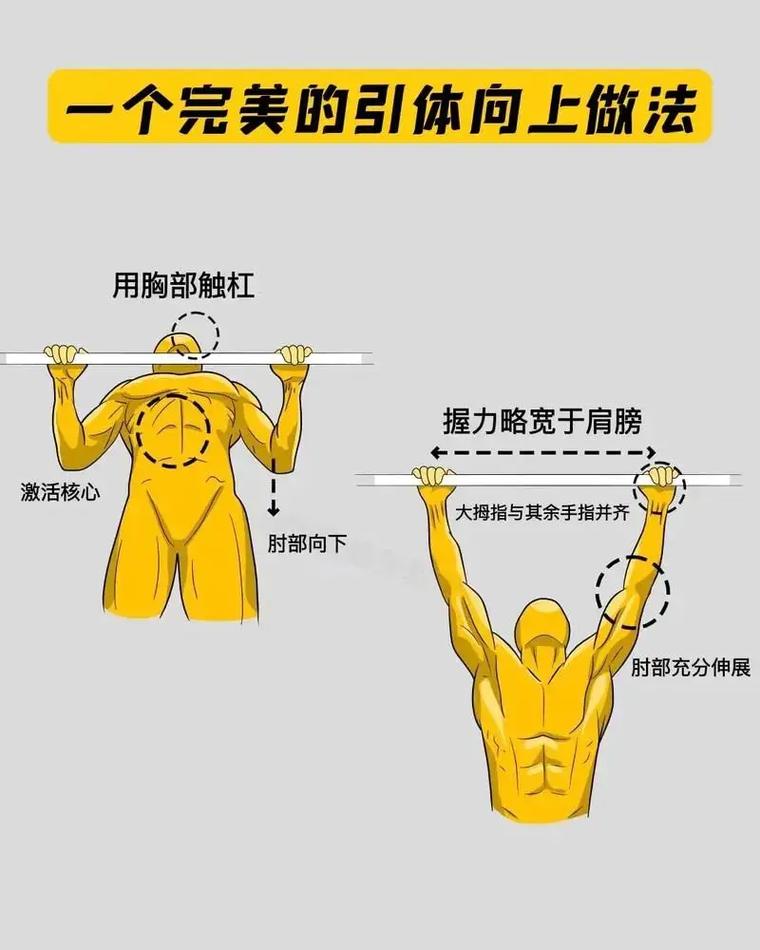 一个完美的引体向上做法

用胸部触杠

激活核心

肘部向下

握力略宽于肩膀

大拇指与其余手指并齐

肘部充分伸展