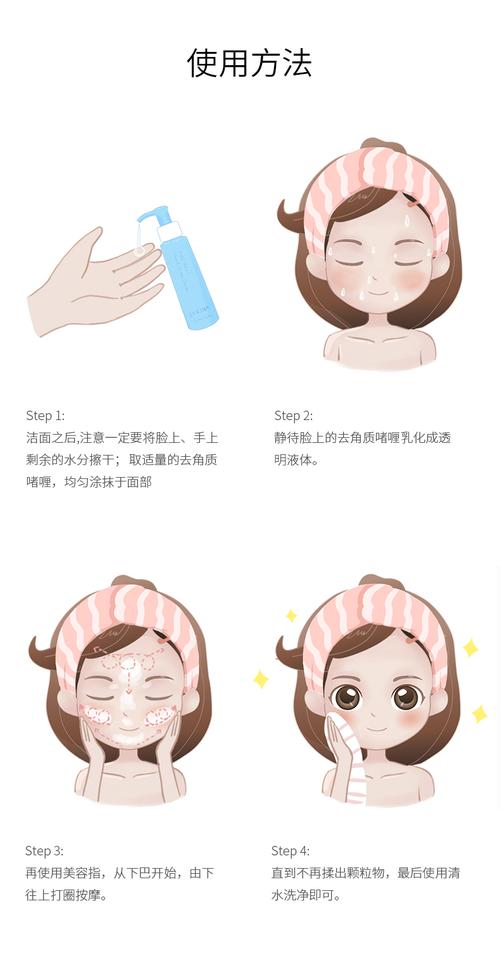 使用方法

Step 1:
洁面之后,注意一定要将脸上、手上剩余的水分擦干；取适量的去角质啫喱，均匀涂抹于面部

Step 2:
静待脸上的去角质啫喱乳化成透明液体。

Step 3:
再使用美容指，从下巴开始，由下往上打圈按摩。

Step 4:
直到不再揉出颗粒物，最后使用清水洗净即可。