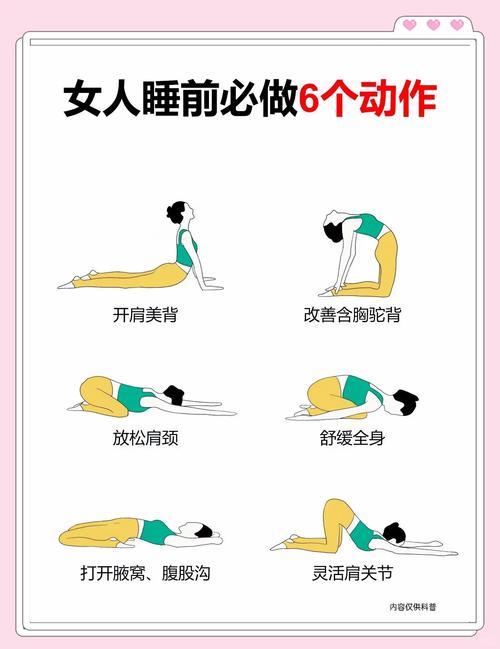 女人睡前必做6个动作

开肩美背

改善含胸驼背

放松肩颈

舒缓全身

打开腋窝、腹股沟

灵活肩关节

内容仅供科普