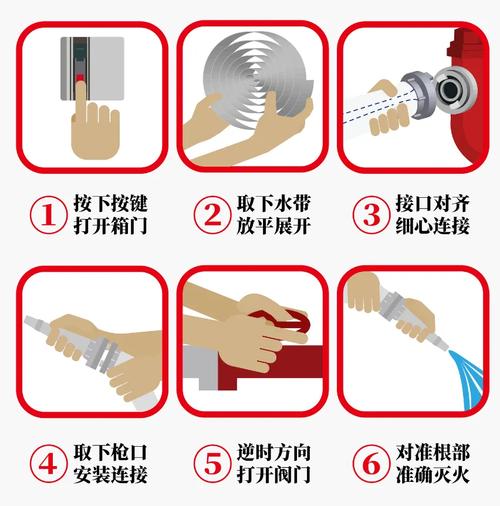 ①
按下按键
打开箱门

②
取下水带
放平展开

③
接口对齐
细心连接

④
取下枪口
安装连接

⑤
逆时方向
打开阀门

⑥
对准根部
准确灭火