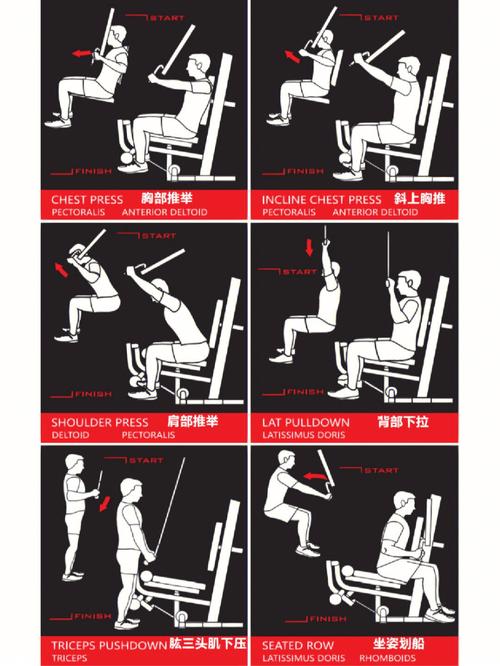 START

FINISH

CHEST PRESS 胸部推举
PECTORALIS ANTERIOR DELTOID

START

FINISH

INCLINE CHEST PRESS 斜上胸推
PECTORALIS ANTERIOR DELTOID

START

FINISH

SHOULDER PRESS 肩部推举
DELTOID PECTORALIS

START

FINISH

LAT PULLDOWN 背部下拉
LATISSIMUS DORIS

START

FINISH

TRICEPS PUSHDOWN 肱三头肌下压
TRICEPS

START

FINISH

SEATED ROW 坐姿划船
LATISSIMUS DORIS RHOMBOIDS