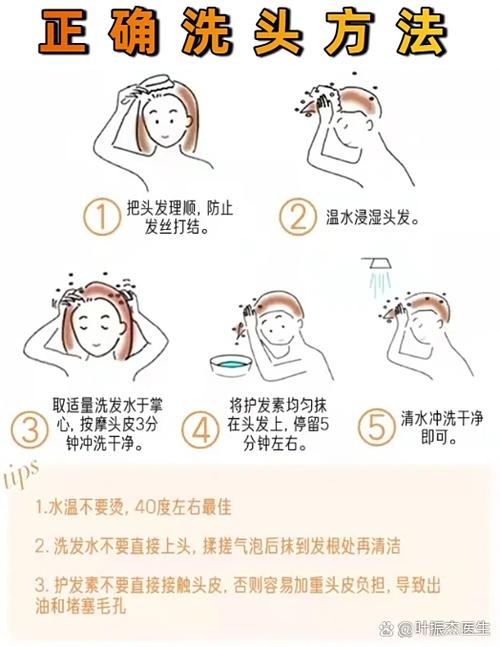 正确洗头方法

① 把头发理顺，防止发丝打结。

② 温水浸湿头发。

③ 取适量洗发水于掌心，按摩头皮3分钟冲洗干净。

④ 将护发素均匀抹在头发上，停留5分钟左右。

⑤ 清水冲洗干净即可。

tips

1.水温不要烫，40度左右最佳

2. 洗发水不要直接上头，揉搓气泡后抹到发根处再清洁

3. 护发素不要直接接触头皮，否则容易加重头皮负担，导致出油和堵塞毛孔

@叶振杰医生