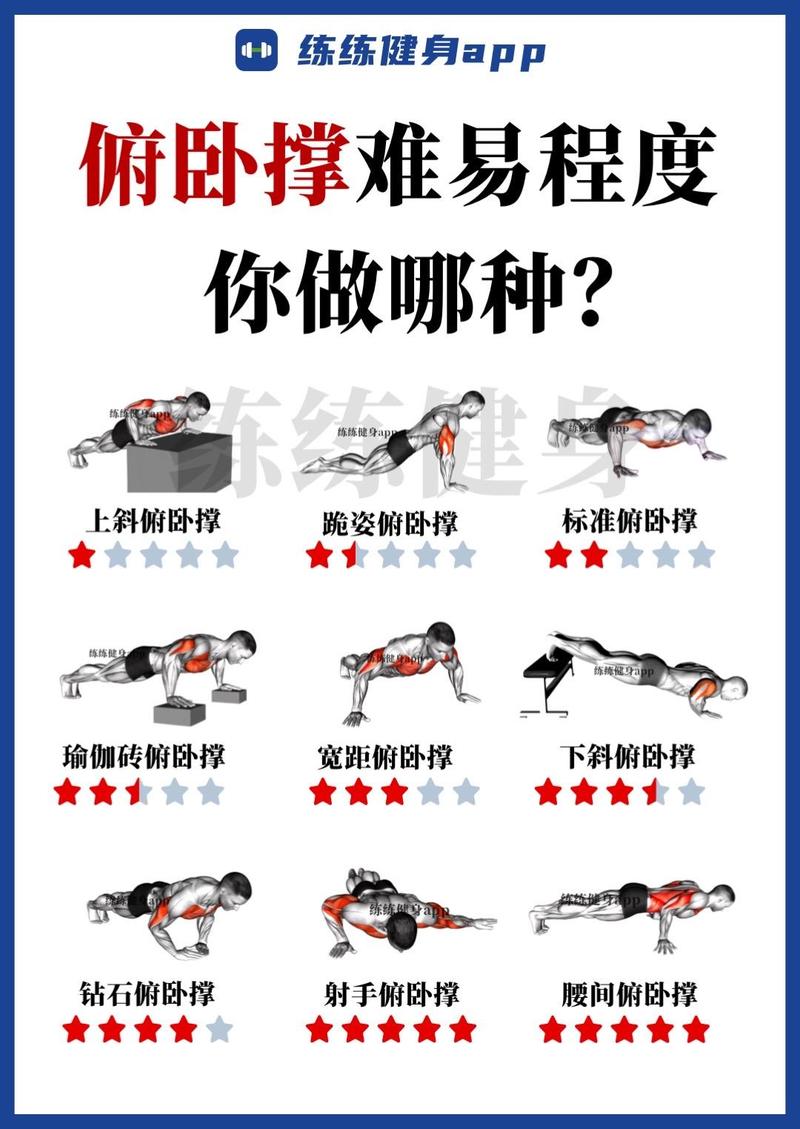 练练健身app

俯卧撑难易程度
你做哪种?

练练健身

练练健身app 上斜俯卧撑

练练健身app 跪姿俯卧撑

练练健身app 标准俯卧撑

练练健身app 瑜伽砖俯卧撑

练练健身app 宽距俯卧撑

练练健身app 下斜俯卧撑

练练健身app 钻石俯卧撑

练练健身app 射手俯卧撑

练练健身app 腰间俯卧撑